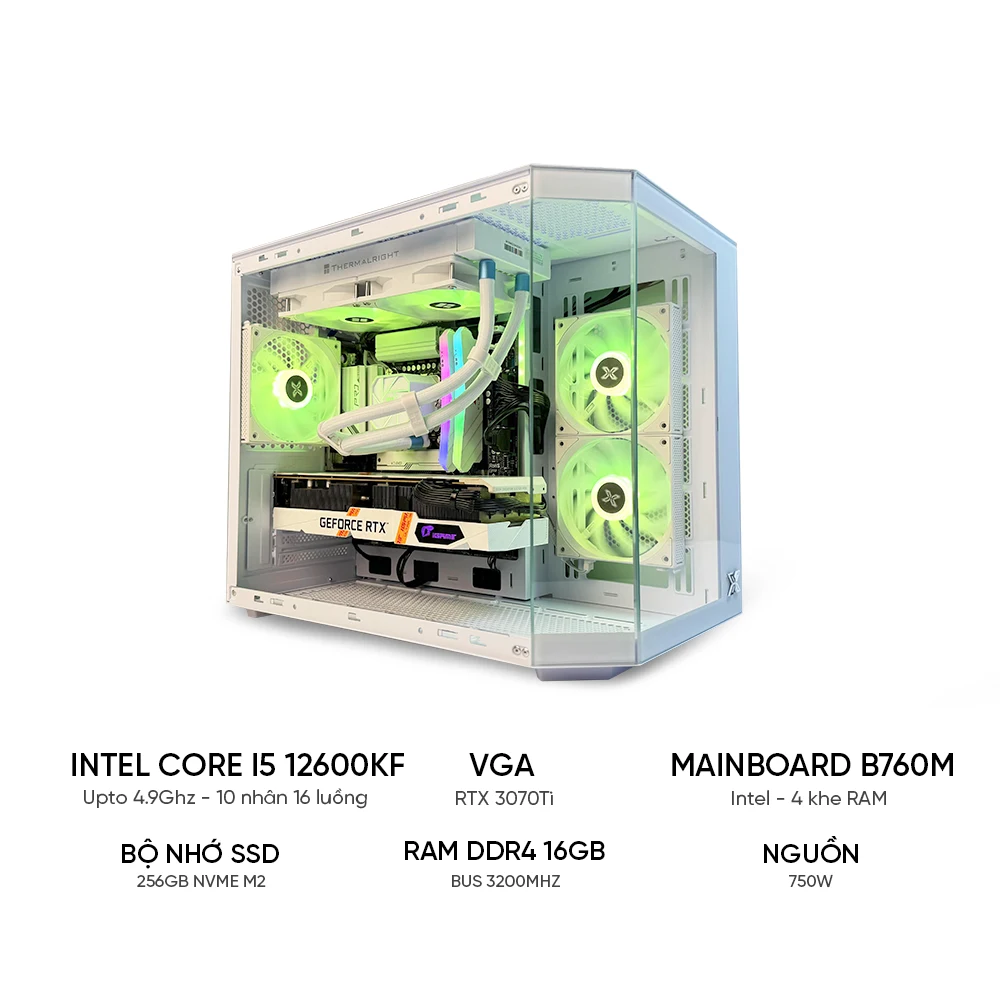 THERMALRIGHT

GEFORCE RTX

INTEL CORE I5 12600KF
Upto 4.9Ghz - 10 nhân 16 luồng

VGA
RTX 3070Ti

MAINBOARD B760M
Intel - 4 khe RAM

BỘ NHỚ SSD
256GB NVME M2

RAM DDR4 16GB
BUS 3200MHZ

NGUỒN
750W